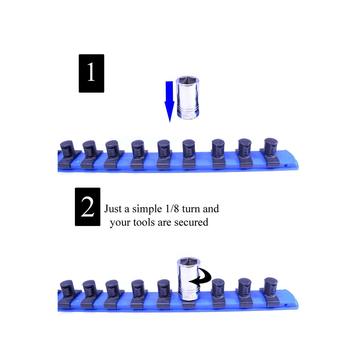 1

2 Just a simple 1/8 turn and your tools are secured